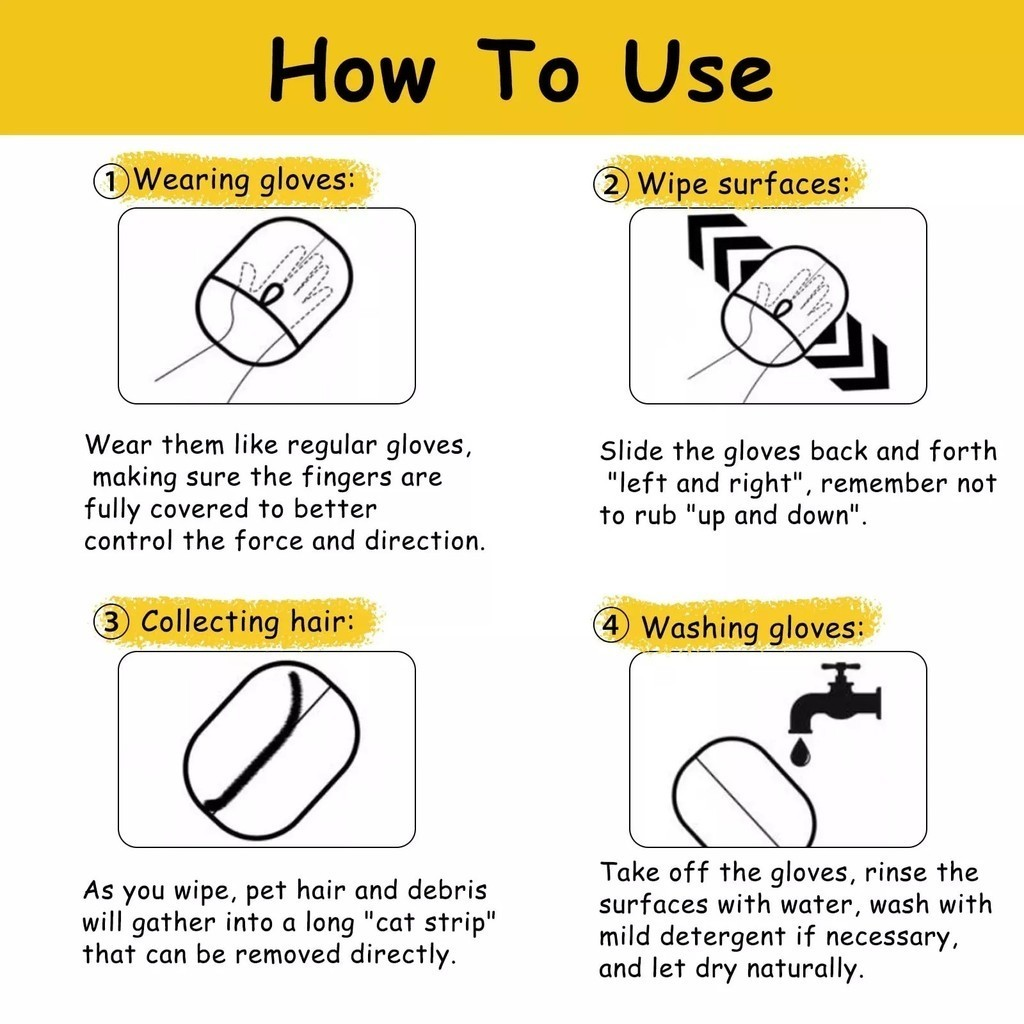 How To Use

① Wearing gloves:

Wear them like regular gloves, making sure the fingers are fully covered to better control the force and direction.

② Wipe surfaces:

Slide the gloves back and forth "left and right", remember not to rub "up and down".

③ Collecting hair:

As you wipe, pet hair and debris will gather into a long "cat strip" that can be removed directly.

④ Washing gloves:

Take off the gloves, rinse the surfaces with water, wash with mild detergent if necessary, and let dry naturally.