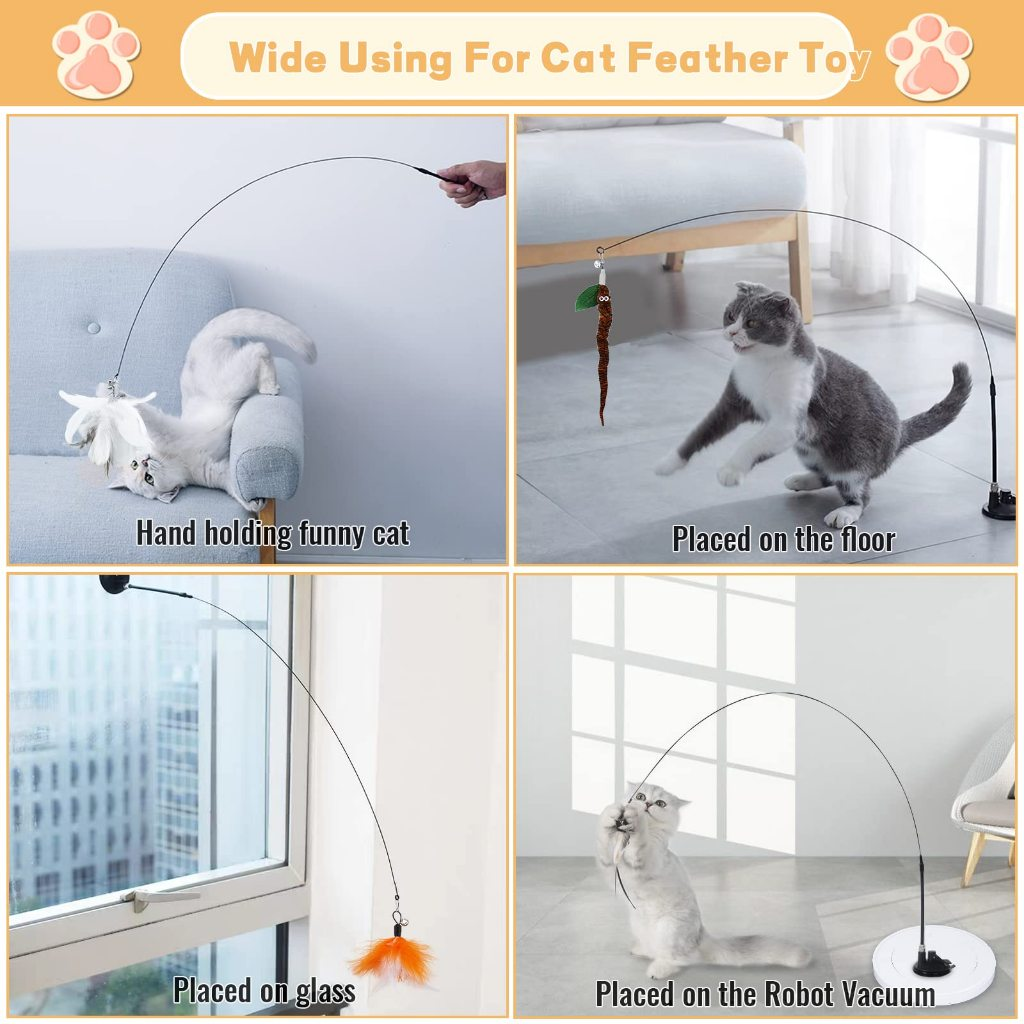 Wide Using For Cat Feather Toy

Hand holding funny cat

Placed on the floor

Placed on glass

Placed on the Robot Vacuum