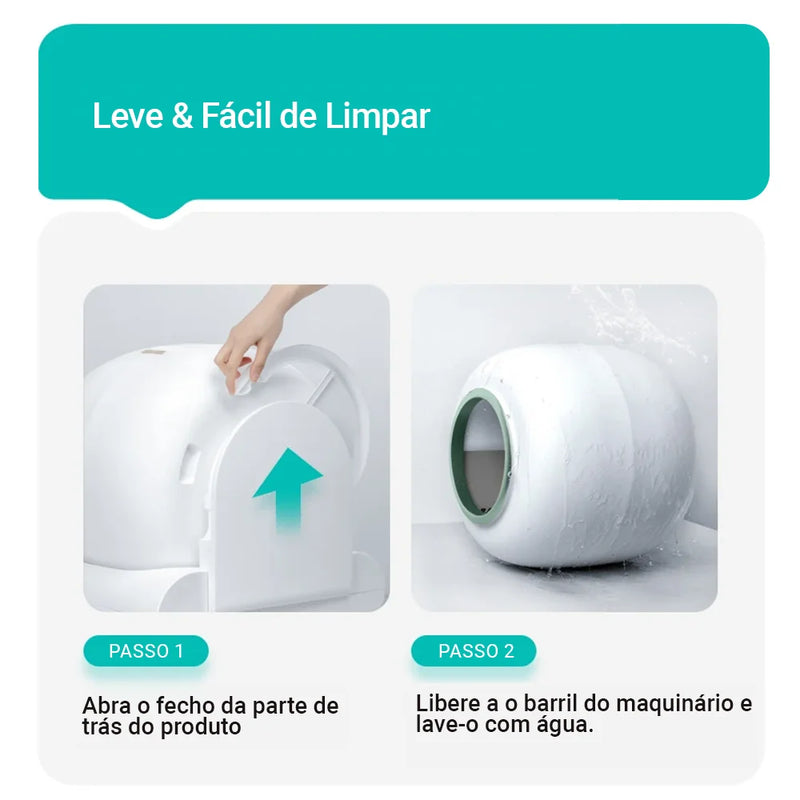 Leve & Fácil de Limpar

PASSO 1

Abra o fecho da parte de trás do produto

PASSO 2

Libere a o barril do maquinário e lave-o com água.