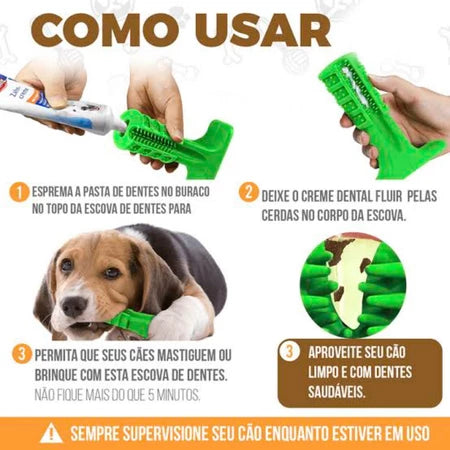 COMO USAR

1 ESPREMA A PASTA DE DENTES NO BURACO NO TOPO DA ESCOVA DE DENTES PARA

2 DEIXE O CREME DENTAL FLUIR PELAS CERDAS NO CORPO DA ESCOVA.

3 PERMITA QUE SEUS CÃES MASTIGUEM OU BRINQUE COM ESTA ESCOVA DE DENTES.
NÃO FIQUE MAIS DO QUE 5 MINUTOS.

3 APROVEITE SEU CÃO LIMPO E COM DENTES SAUDÁVEIS.

SEMPRE SUPERVISIONE SEU CÃO ENQUANTO ESTIVER EM USO